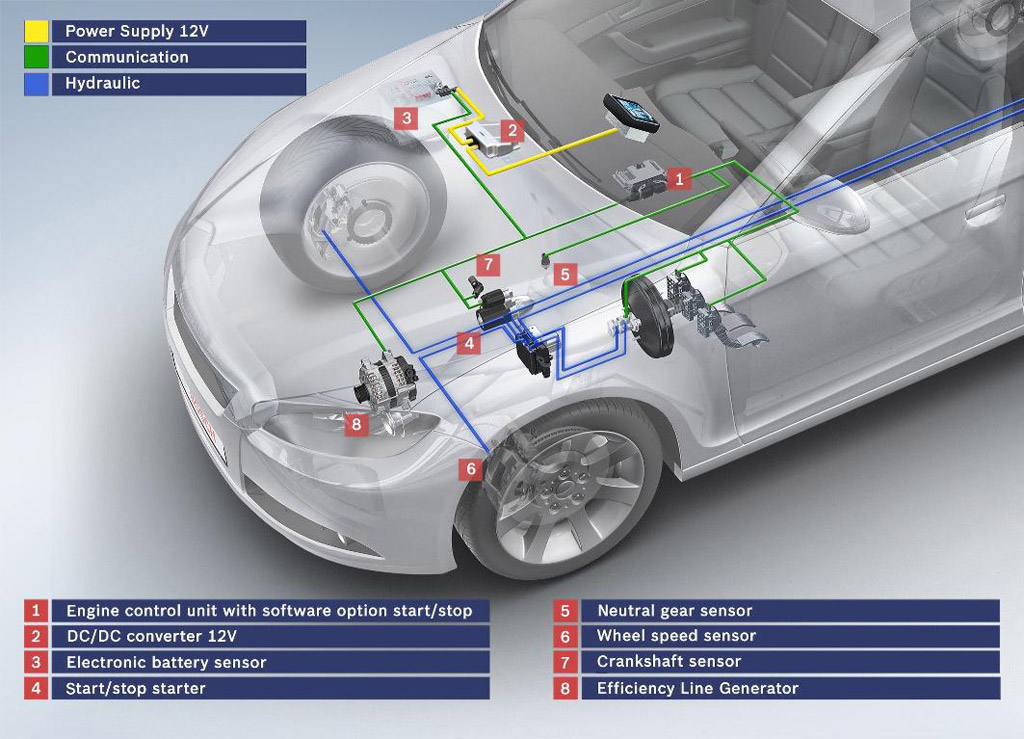 Power Supply 12V
Communication
Hydraulic

3
2
1
7
5
4
8
6

1 Engine control unit with software option start/stop
2 DC/DC converter 12V
3 Electronic battery sensor
4 Start/stop starter
5 Neutral gear sensor
6 Wheel speed sensor
7 Crankshaft sensor
8 Efficiency Line Generator