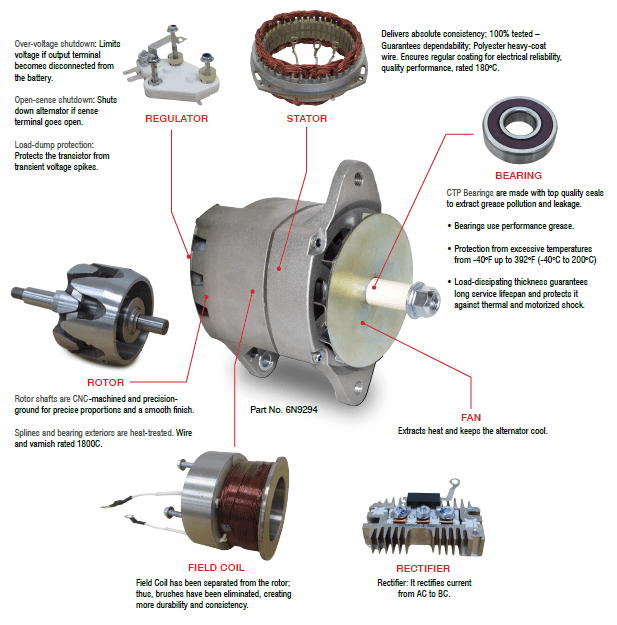 Over-voltage shutdown: Limits voltage if output terminal becomes disconnected from the battery.

Open-sense shutdown: Shuts down alternator if sense terminal goes open.

Load-dump protection: Protects the transistor from transient voltage spikes.

REGULATOR

STATOR

Delivers absolute consistency; 100% tested – Guarantees dependability; Polyester heavy-coat wire. Ensures regular coating for electrical reliability, quality performance, rated 180ºC.

BEARING

CTP Bearings are made with top quality seals to extract grease pollution and leakage.

• Bearings use performance grease.

• Protection from excessive temperatures from -40ºF up to 392ºF (-40ºC to 200ºC)

• Load-dissipating thickness guarantees long service lifespan and protects it against thermal and motorized shock.

ROTOR

Rotor shafts are CNC-machined and precision-ground for precise proportions and a smooth finish.

Splines and bearing exteriors are heat-treated. Wire and varnish rated 1800C.

Part No. 6N9294

FAN

Extracts heat and keeps the alternator cool.

FIELD COIL

Field Coil has been separated from the rotor; thus, brushes have been eliminated, creating more durability and consistency.

RECTIFIER

Rectifier: It rectifies current from AC to BC.