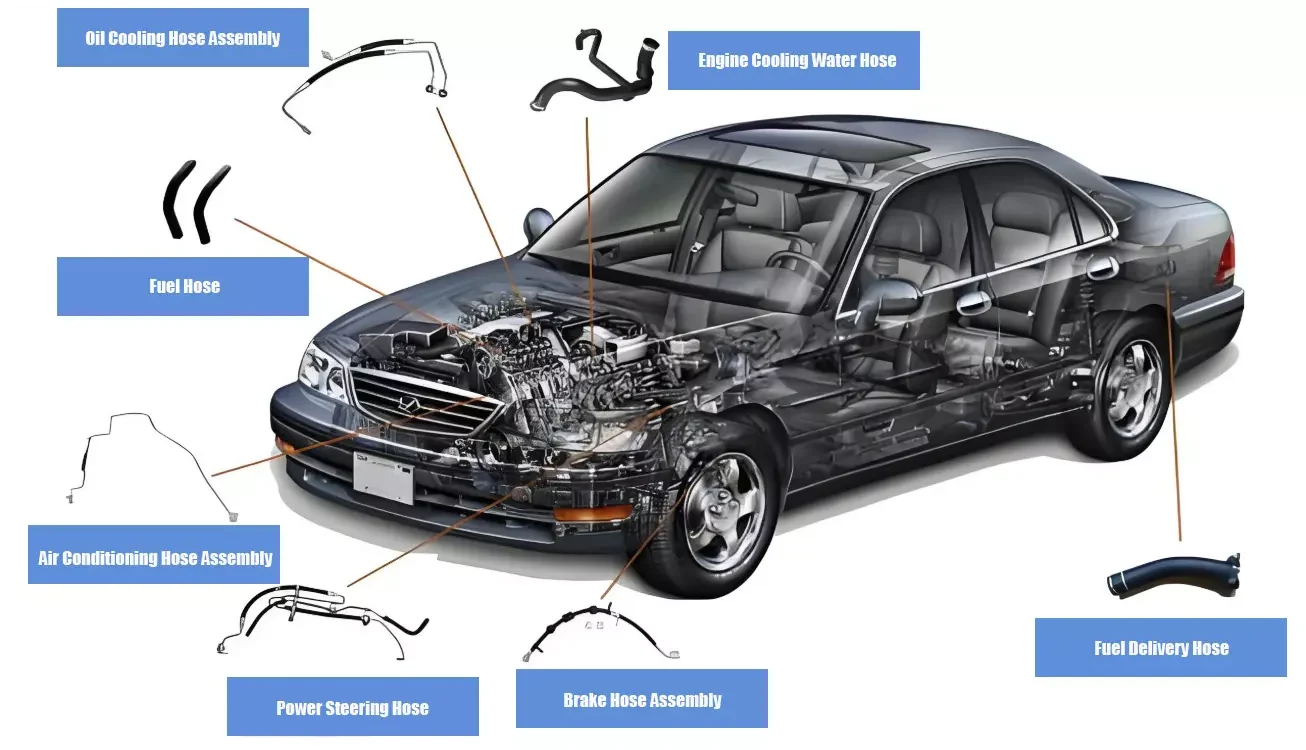 Oil Cooling Hose Assembly

Engine Cooling Water Hose

Fuel Hose

Air Conditioning Hose Assembly

Power Steering Hose

Brake Hose Assembly

Fuel Delivery Hose