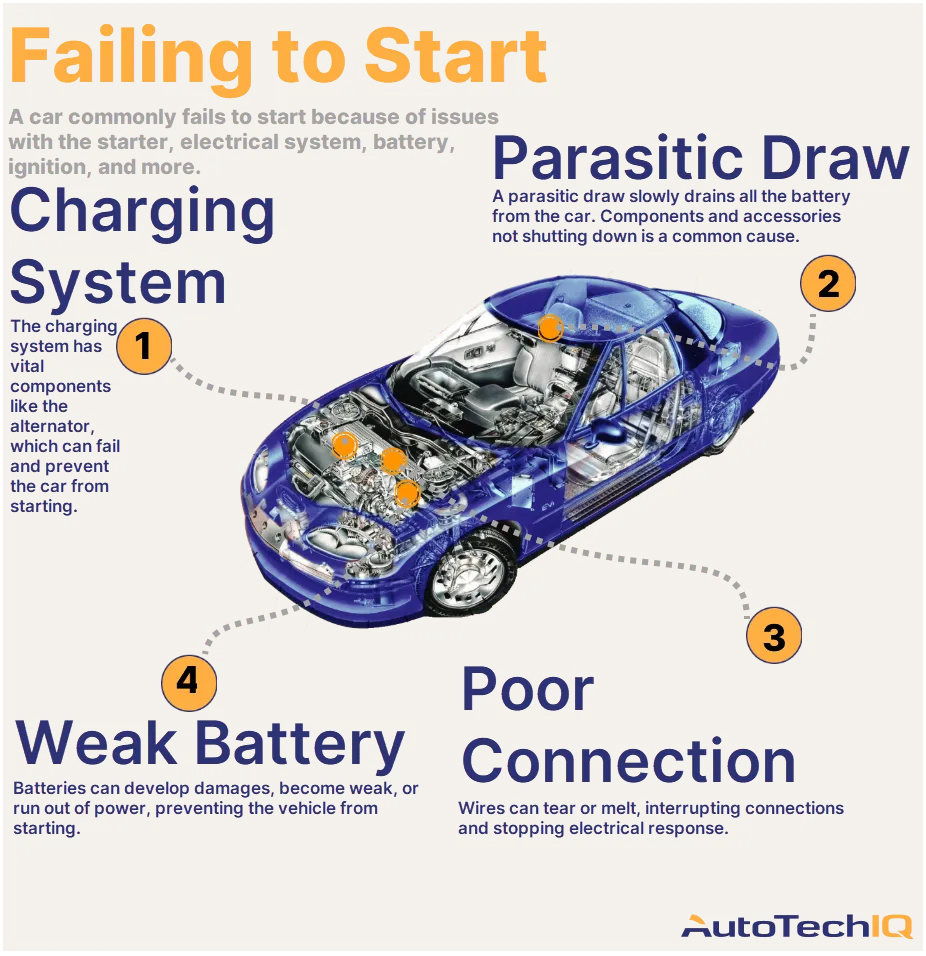 Failing to Start

A car commonly fails to start because of issues with the starter, electrical system, battery, ignition, and more.

Charging System

1

The charging system has vital components like the alternator, which can fail and prevent the car from starting.

Parasitic Draw

A parasitic draw slowly drains all the battery from the car. Components and accessories not shutting down is a common cause.

2

EV1

3

Poor Connection

Wires can tear or melt, interrupting connections and stopping electrical response.

4

Weak Battery

Batteries can develop damages, become weak, or run out of power, preventing the vehicle from starting.

AutoTechIQ