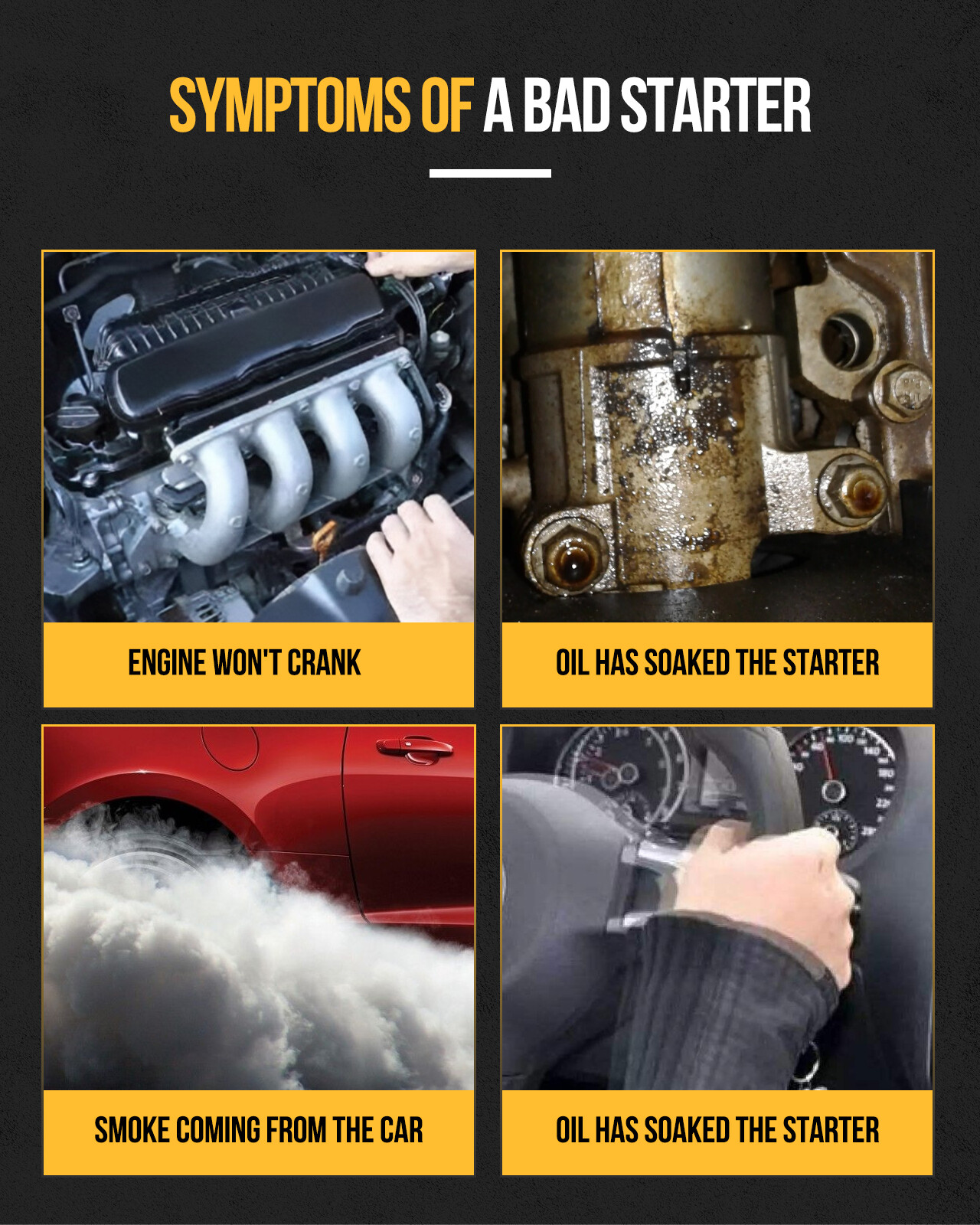 SYMPTOMS OF A BAD STARTER

ENGINE WON'T CRANK

OIL HAS SOAKED THE STARTER

SMOKE COMING FROM THE CAR

OIL HAS SOAKED THE STARTER