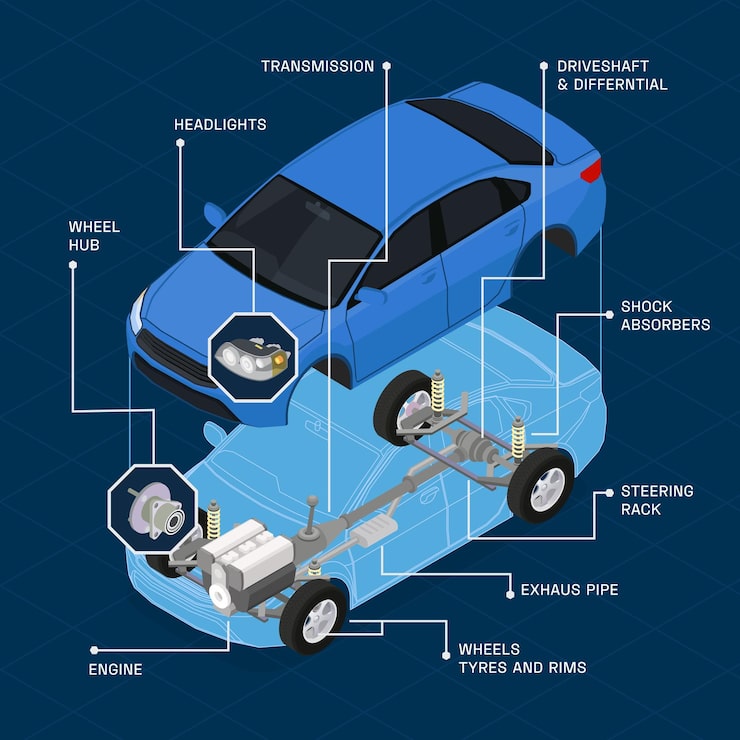 TRANSMISSION

DRIVESHAFT & DIFFERNTIAL

HEADLIGHTS

WHEEL HUB

SHOCK ABSORBERS

STEERING RACK

EXHAUS PIPE

WHEELS TYRES AND RIMS

ENGINE