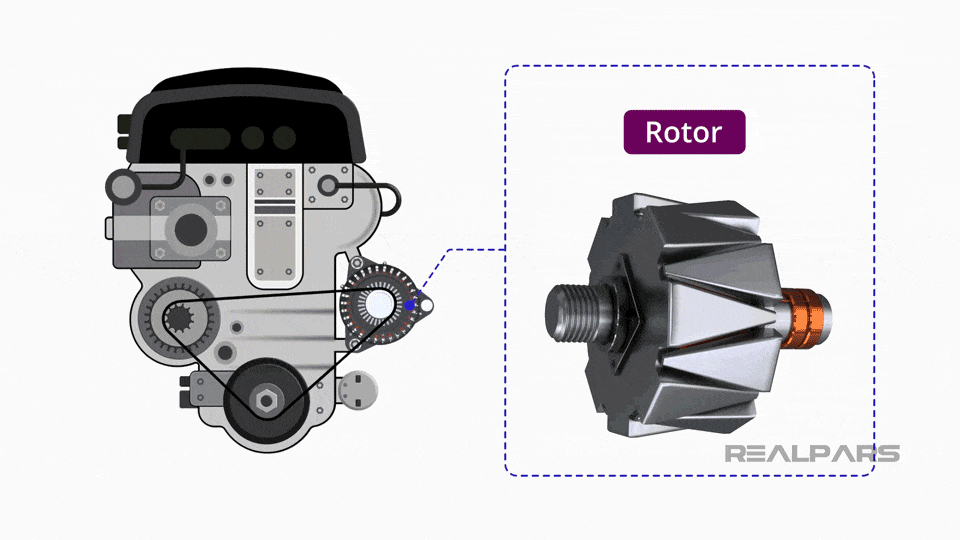 Rotor

REALPARS