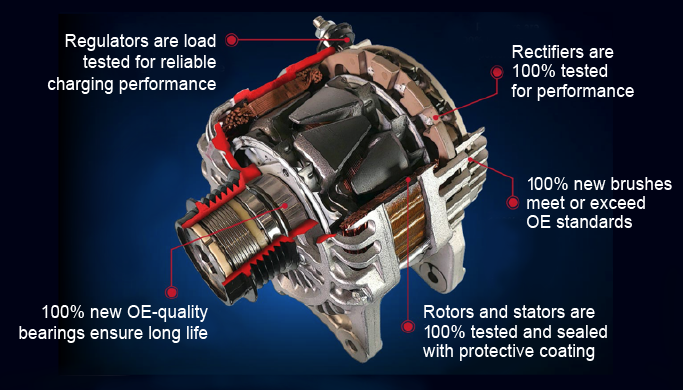 Regulators are load tested for reliable charging performance

Rectifiers are 100% tested for performance

100% new brushes meet or exceed OE standards

100% new OE-quality bearings ensure long life

Rotors and stators are 100% tested and sealed with protective coating