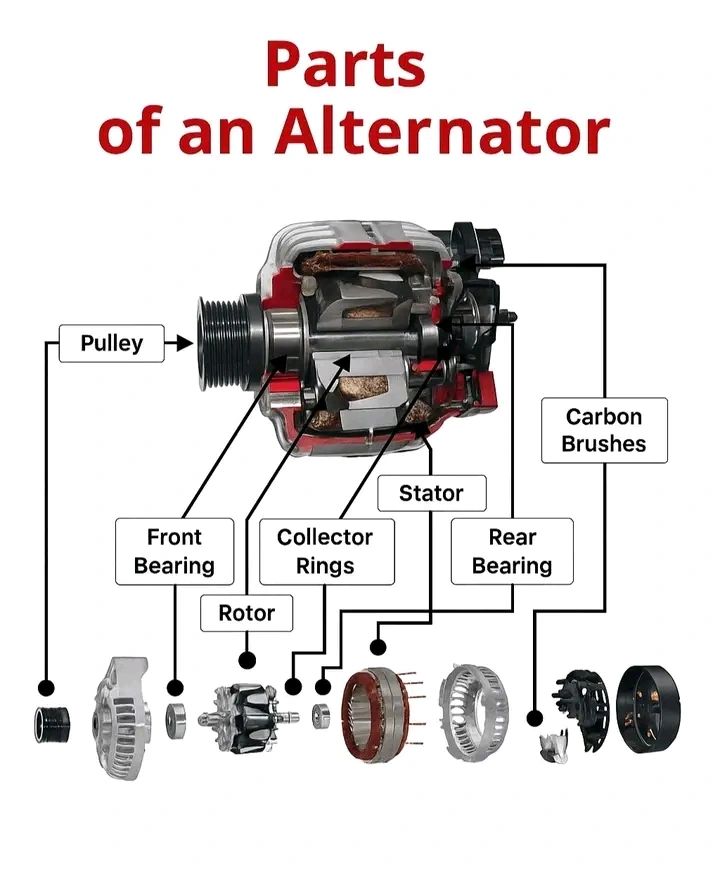 Parts of an Alternator

Pulley

Carbon Brushes

Stator

Front Bearing

Collector Rings

Rear Bearing

Rotor